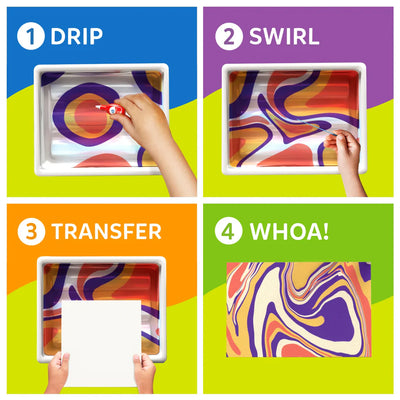 1 DRIP

2 SWIRL

3 TRANSFER

4 WHOA!