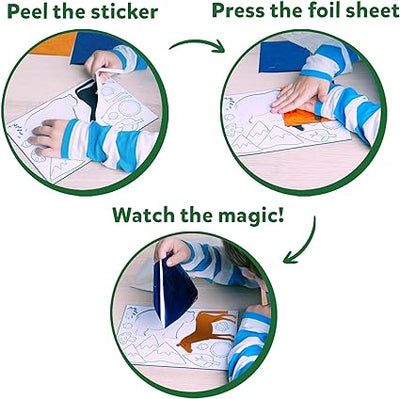 Peel the sticker

Press the foil sheet

Watch the magic!