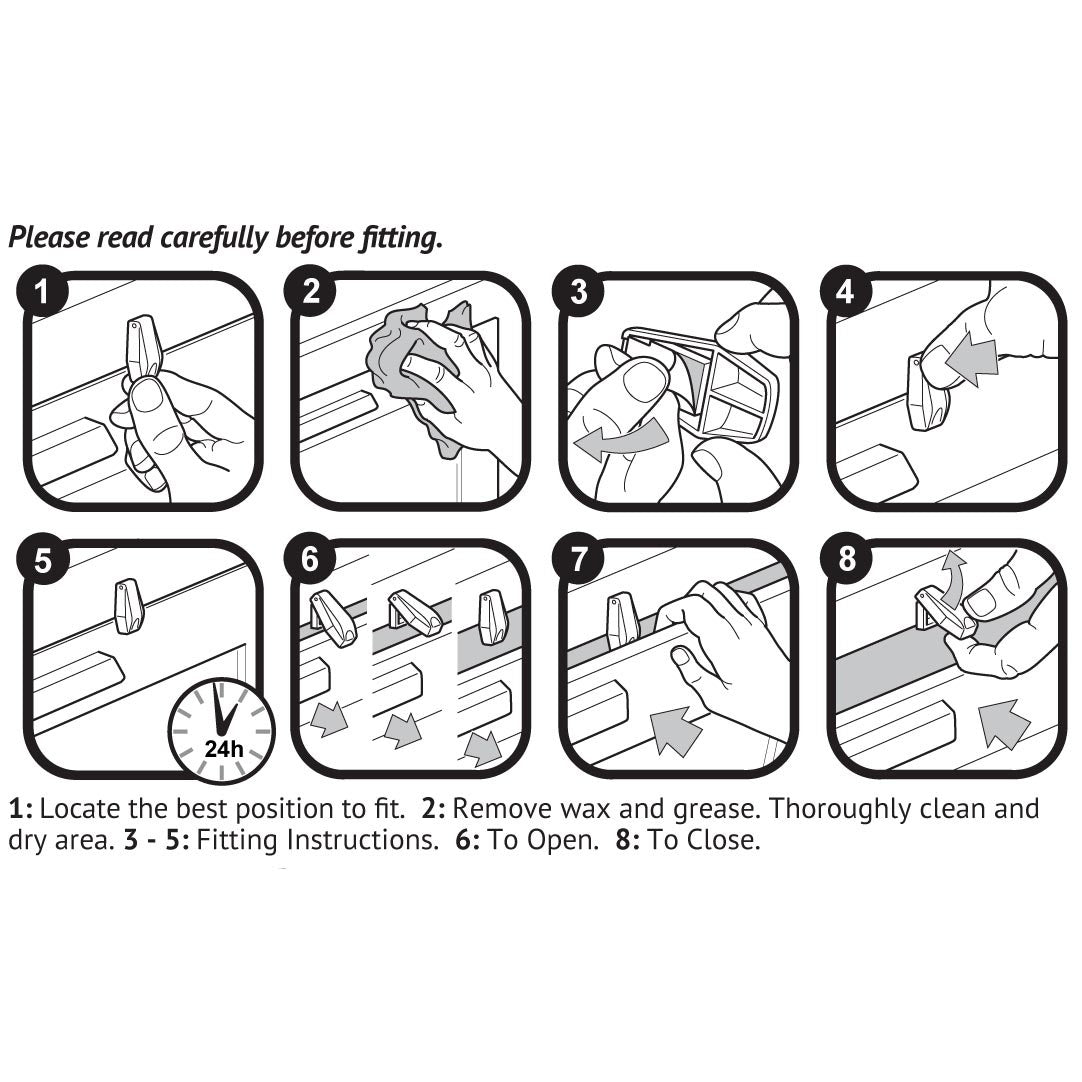 Please read carefully before fitting.

1

2

3

4

5

24h

6

7

8

1: Locate the best position to fit. 2: Remove wax and grease. Thoroughly clean and dry area. 3 - 5: Fitting Instructions. 6: To Open. 8: To Close.