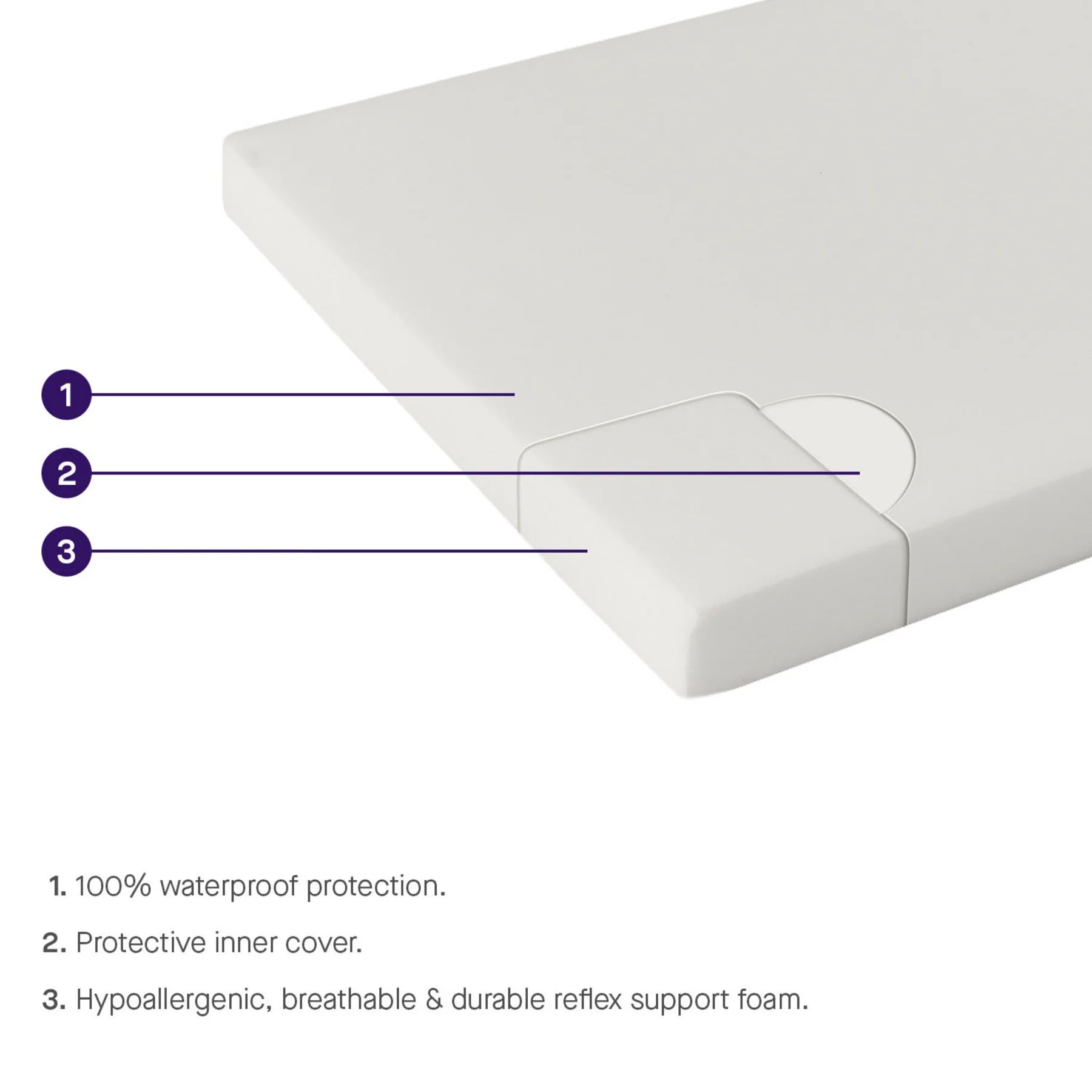 1

2

3

1. 100% waterproof protection.

2. Protective inner cover.

3. Hypoallergenic, breathable & durable reflex support foam.