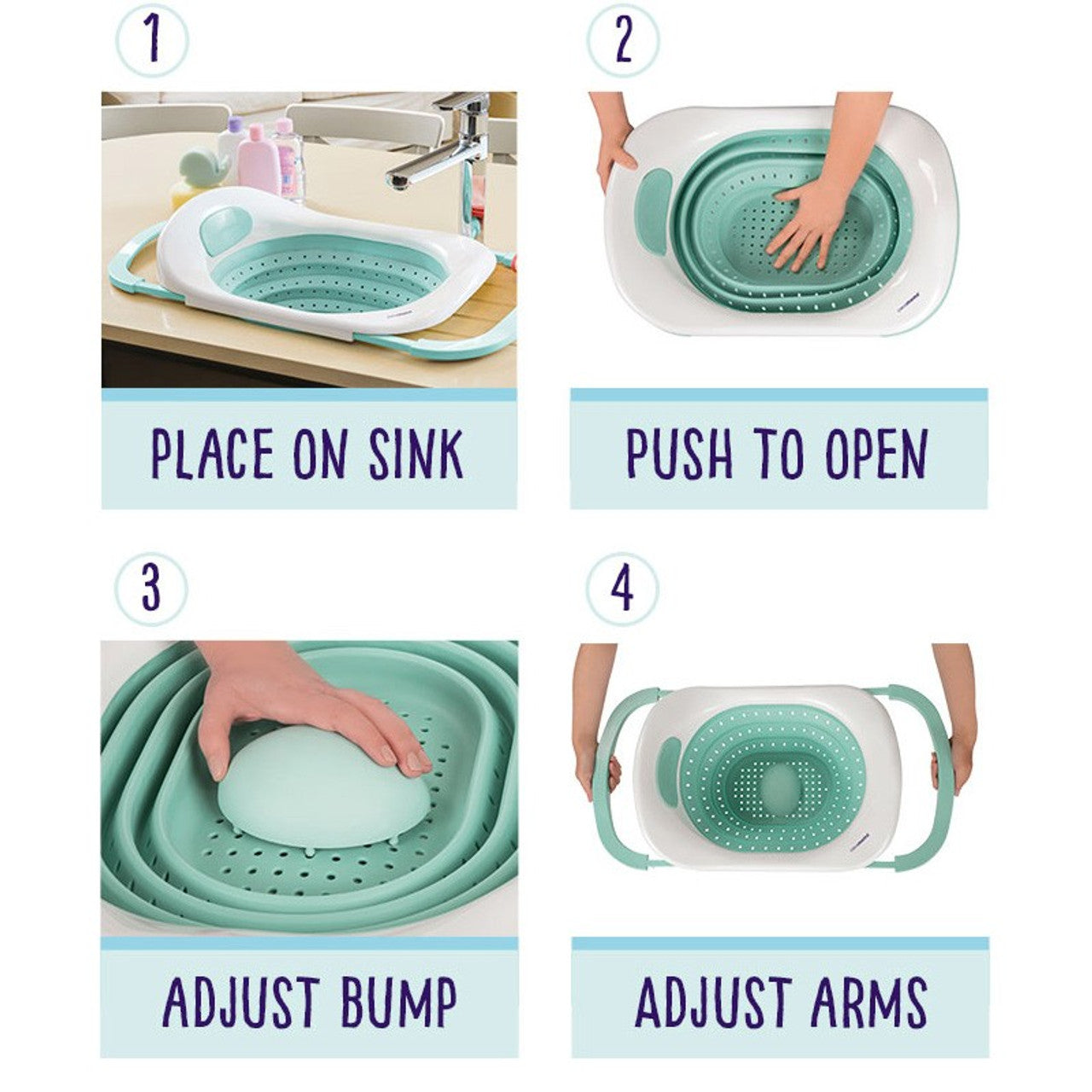 1

PLACE ON SINK

2

PUSH TO OPEN

3

ADJUST BUMP

4

ADJUST ARMS