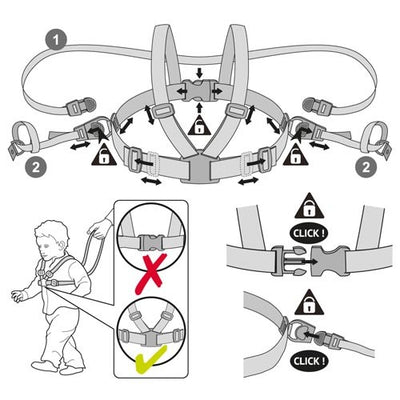 1

2

2

CLICK !

CLICK !