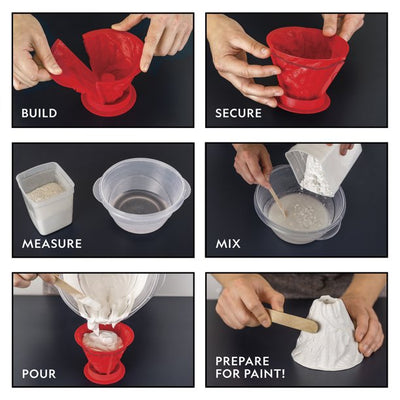 BUILD

SECURE

MEASURE

MIX

POUR

PREPARE FOR PAINT!