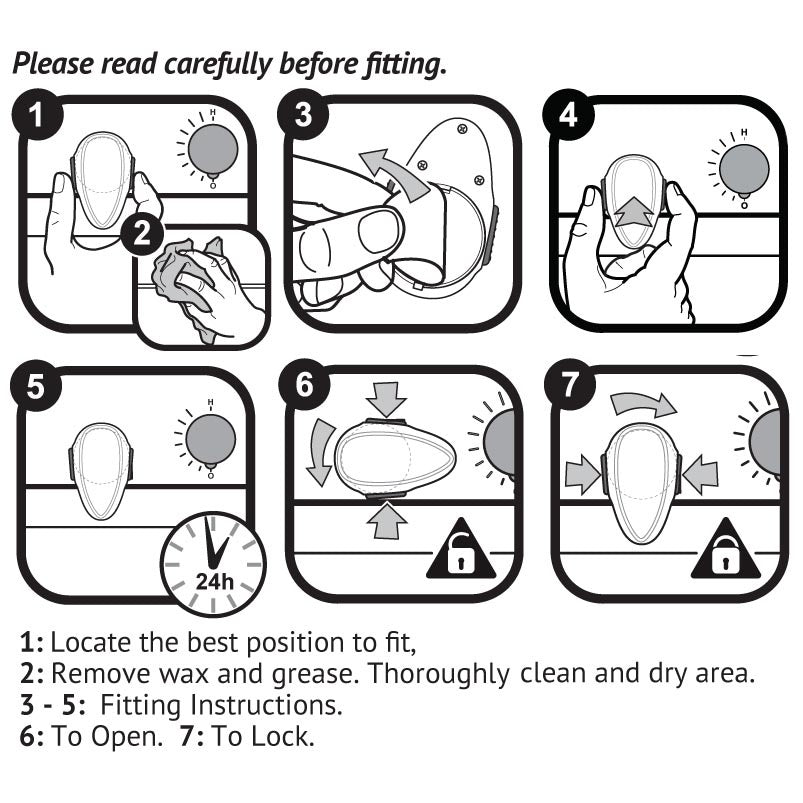 Please read carefully before fitting.

1

H

2

3

4

H

5

H

24h

6

7

1: Locate the best position to fit,
2: Remove wax and grease. Thoroughly clean and dry area.
3 - 5: Fitting Instructions.
6: To Open. 7: To Lock.