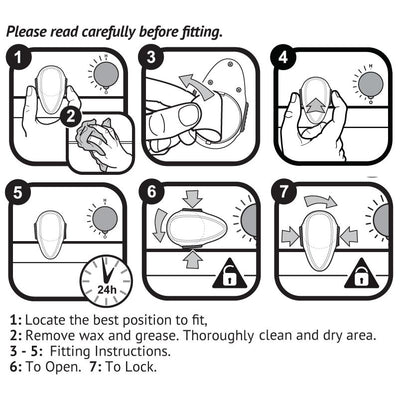 Please read carefully before fitting.

1

2

3

4

5

24h

6

7

1: Locate the best position to fit,
2: Remove wax and grease. Thoroughly clean and dry area.
3 - 5: Fitting Instructions.
6: To Open. 7: To Lock.