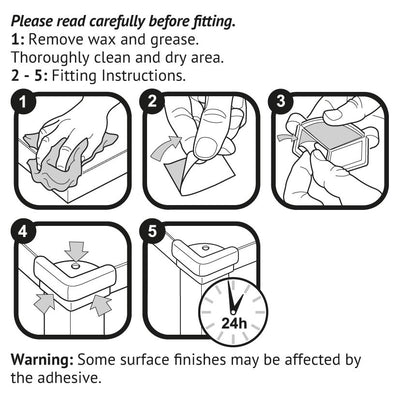 Please read carefully before fitting.
1: Remove wax and grease.
Thoroughly clean and dry area.
2 - 5: Fitting Instructions.

1

2

3

4

5

24h

Warning: Some surface finishes may be affected by the adhesive.