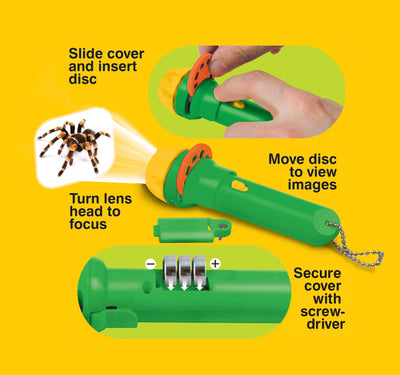 Slide cover and insert disc

Move disc to view images

Turn lens head to focus

−

+

Secure cover with screwdriver