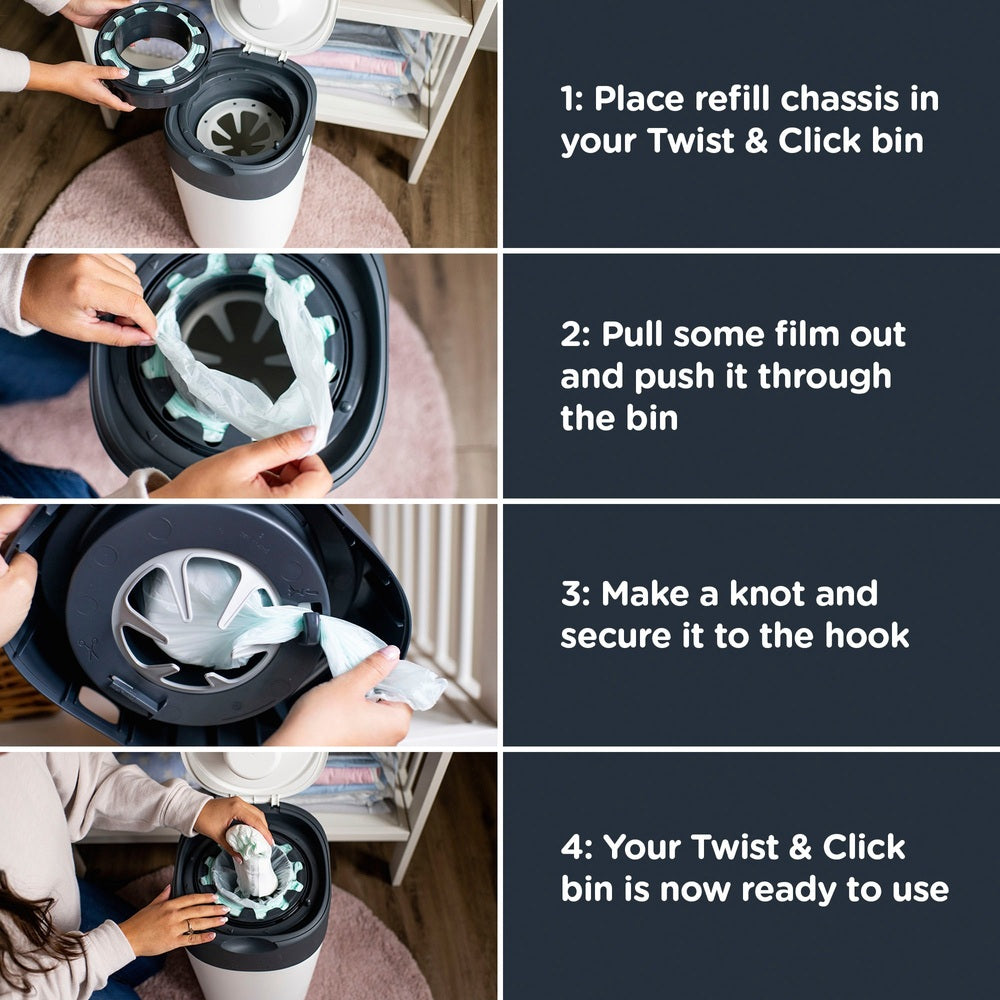 1: Place refill chassis in your Twist & Click bin

2: Pull some film out and push it through the bin

3: Make a knot and secure it to the hook

4: Your Twist & Click bin is now ready to use