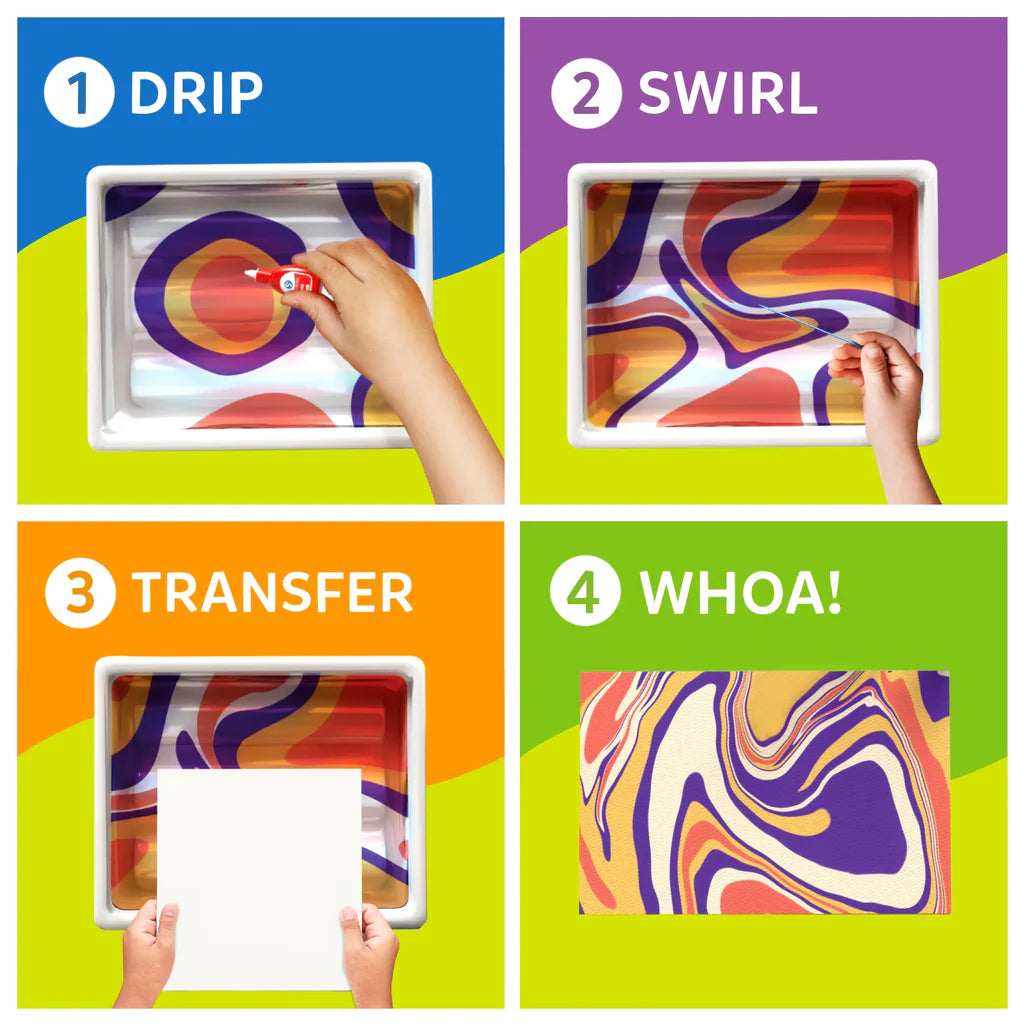 1 DRIP

2 SWIRL

3 TRANSFER

4 WHOA!