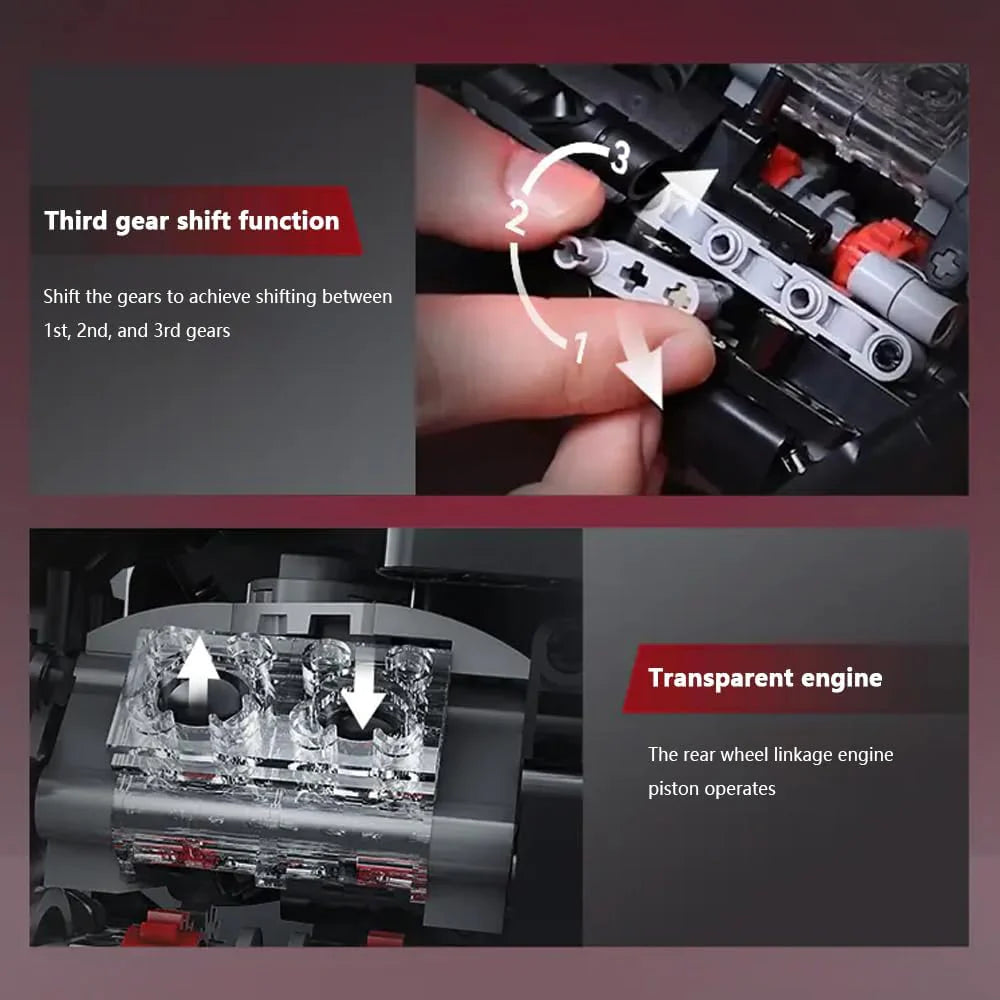 Third gear shift function

Shift the gears to achieve shifting between 1st, 2nd, and 3rd gears

3

2

1

Transparent engine

The rear wheel linkage engine piston operates