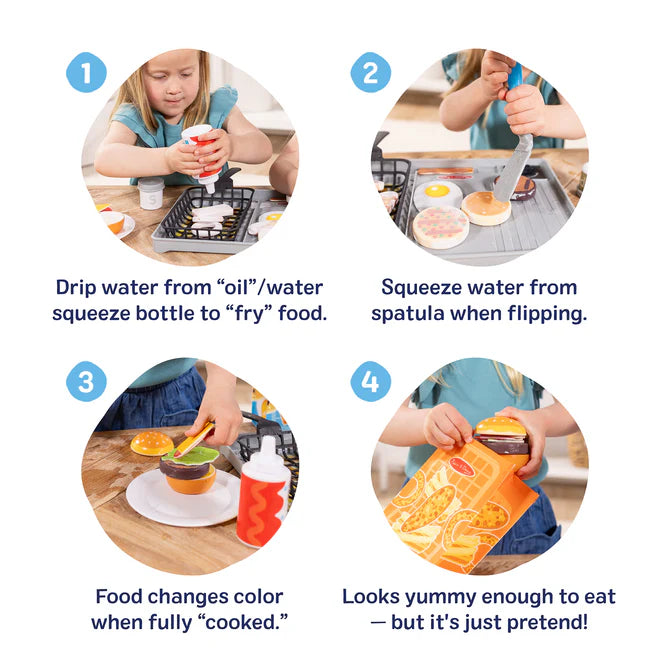 1

Drip water from “oil”/water squeeze bottle to “fry” food.

2

Squeeze water from spatula when flipping.

3

Food changes color when fully “cooked.”

4

Looks yummy enough to eat — but it's just pretend!