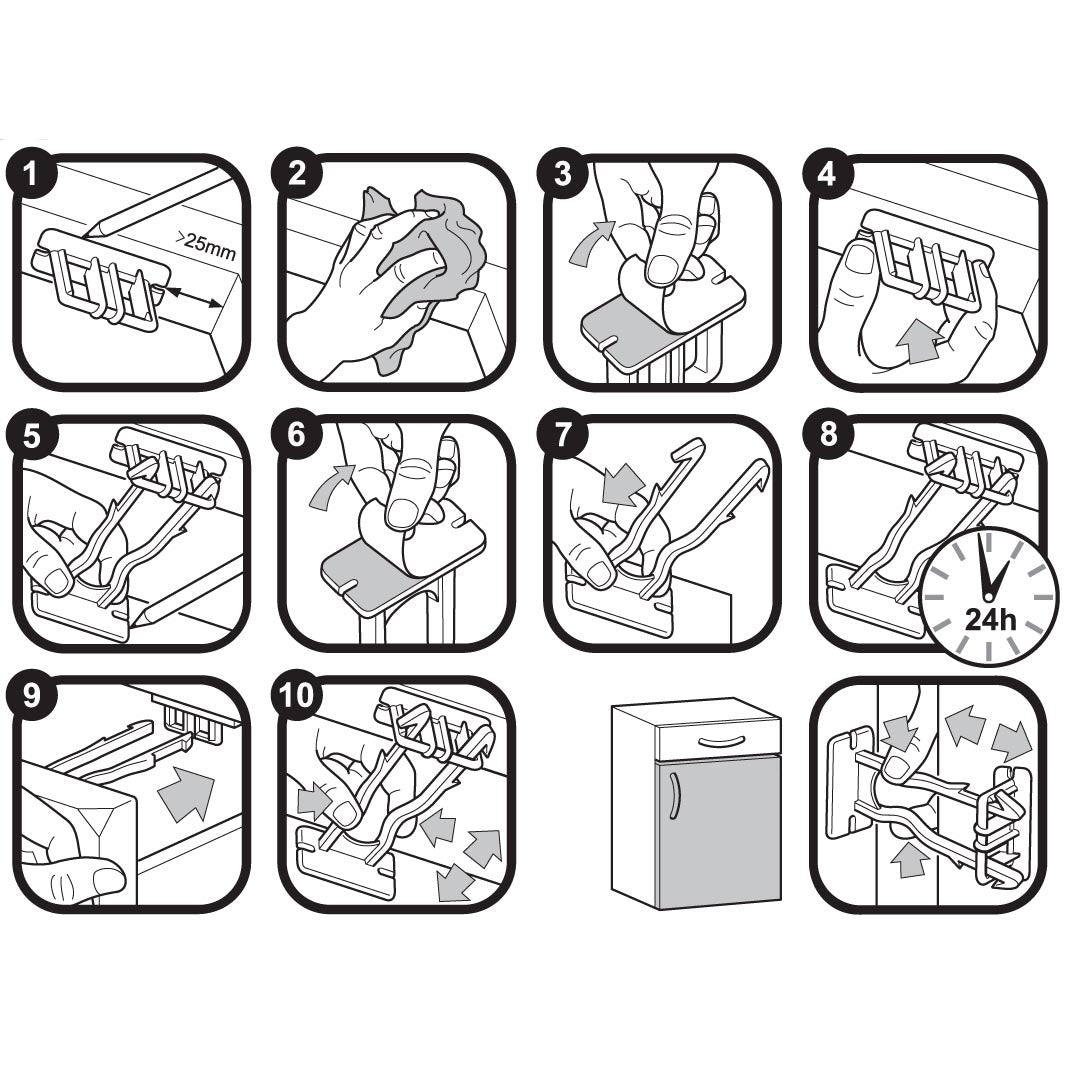 1
>25mm
2
3
4
5
6
7
8
24h
9
10