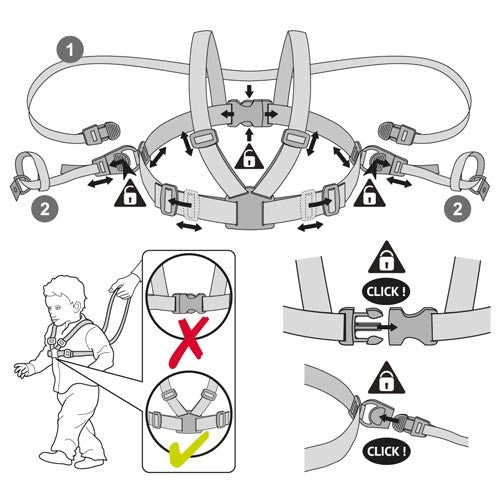 1

2

2

CLICK !

CLICK !