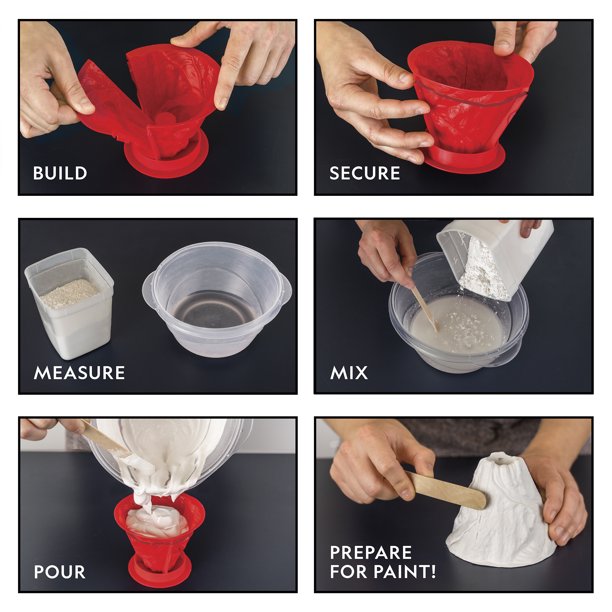 BUILD

SECURE

MEASURE

MIX

POUR

PREPARE FOR PAINT!