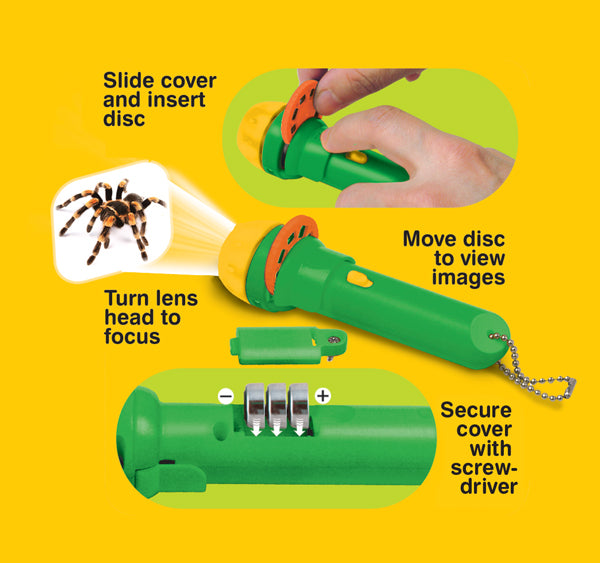 Slide cover and insert disc

Move disc to view images

Turn lens head to focus

−

+

Secure cover with screwdriver